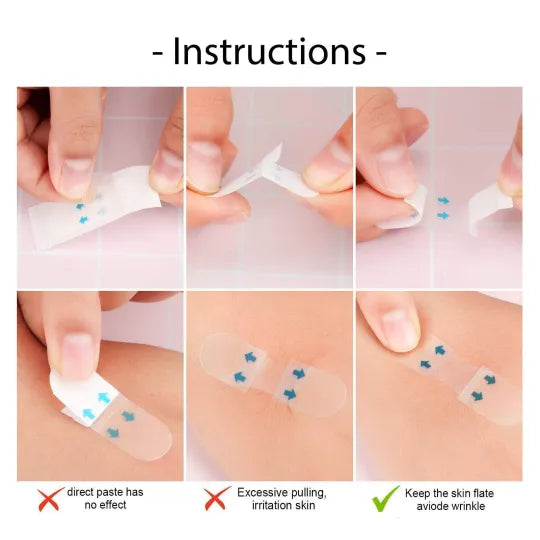 - Instructions -

direct paste has no effect

Excessive pulling, irritation skin

Keep the skin flate aviode wrinkle