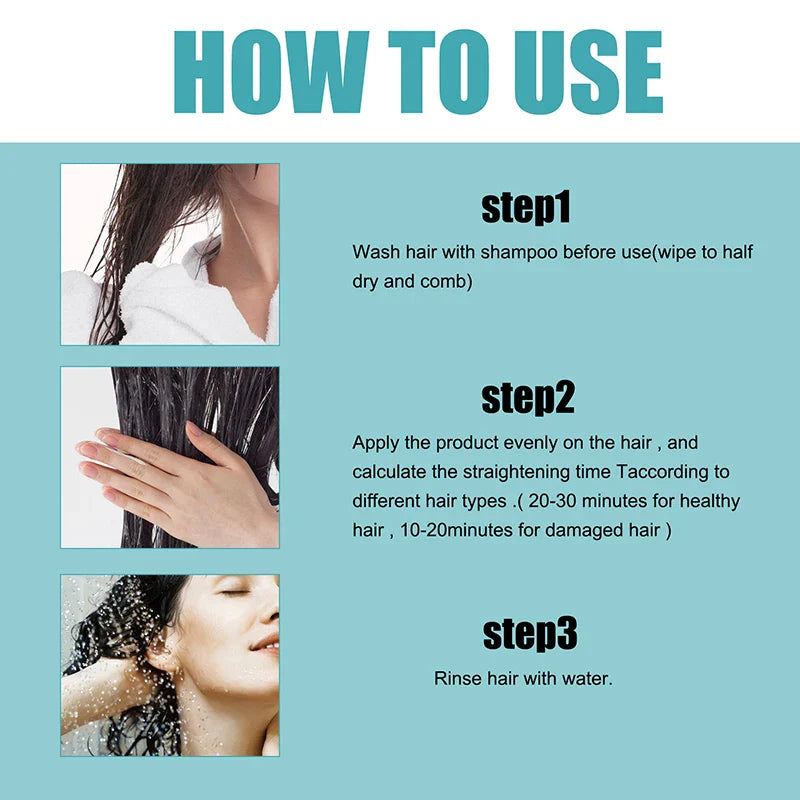 HOW TO USE

step1

Wash hair with shampoo before use(wipe to half dry and comb)

step2

Apply the product evenly on the hair , and calculate the straightening time Taccording to different hair types .( 20-30 minutes for healthy hair , 10-20minutes for damaged hair )

step3

Rinse hair with water.