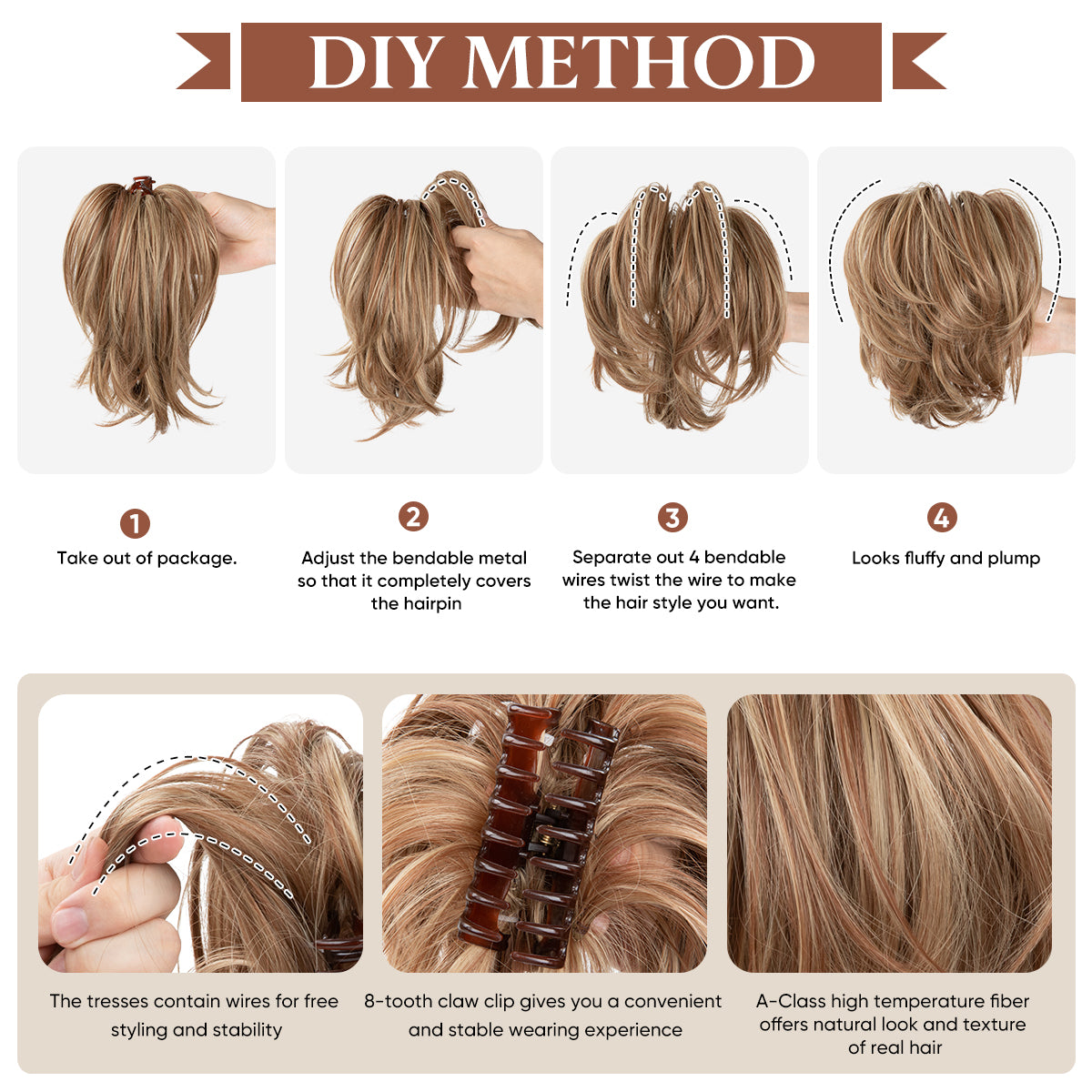 DIY METHOD

1
Take out of package.

2
Adjust the bendable metal so that it completely covers the hairpin

3
Separate out 4 bendable wires twist the wire to make the hair style you want.

4
Looks fluffy and plump

The tresses contain wires for free styling and stability

8-tooth claw clip gives you a convenient and stable wearing experience

A-Class high temperature fiber offers natural look and texture of real hair